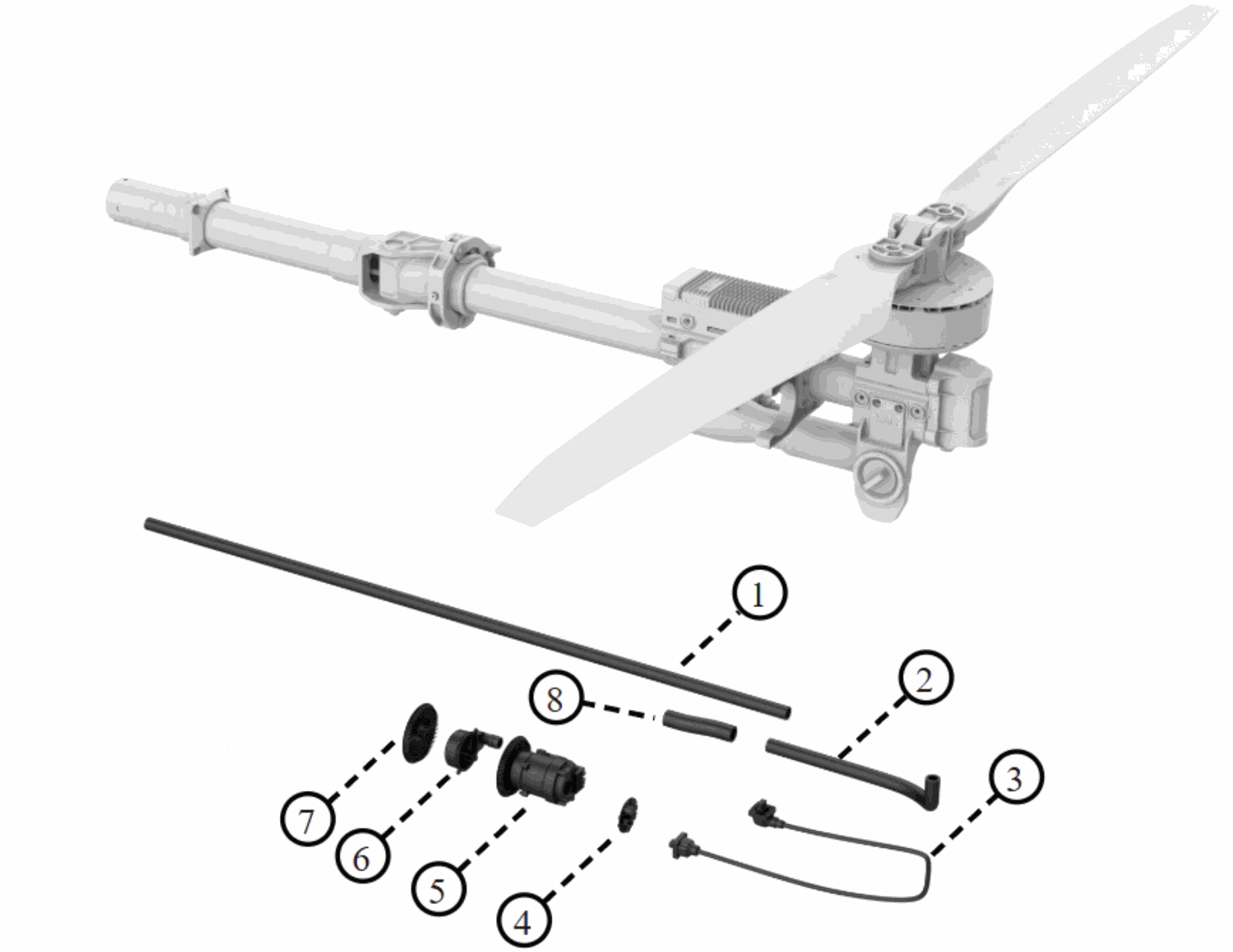 1
8
2
3
7
6
5
4