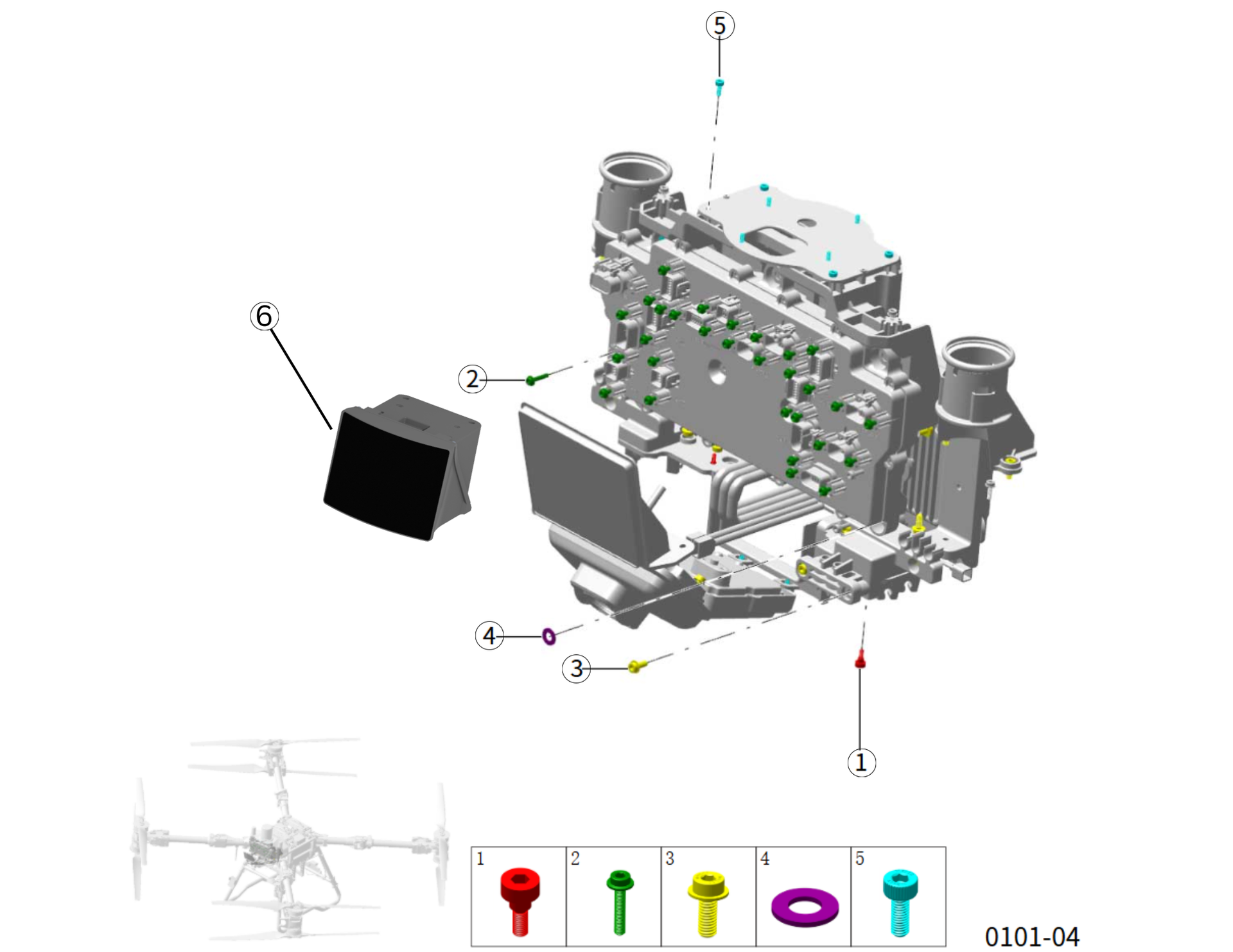 5

6

2

4

3

1

| 1 | 2 | 3 | 4 | 5 |
|---|---|---|---|---|

0101-04