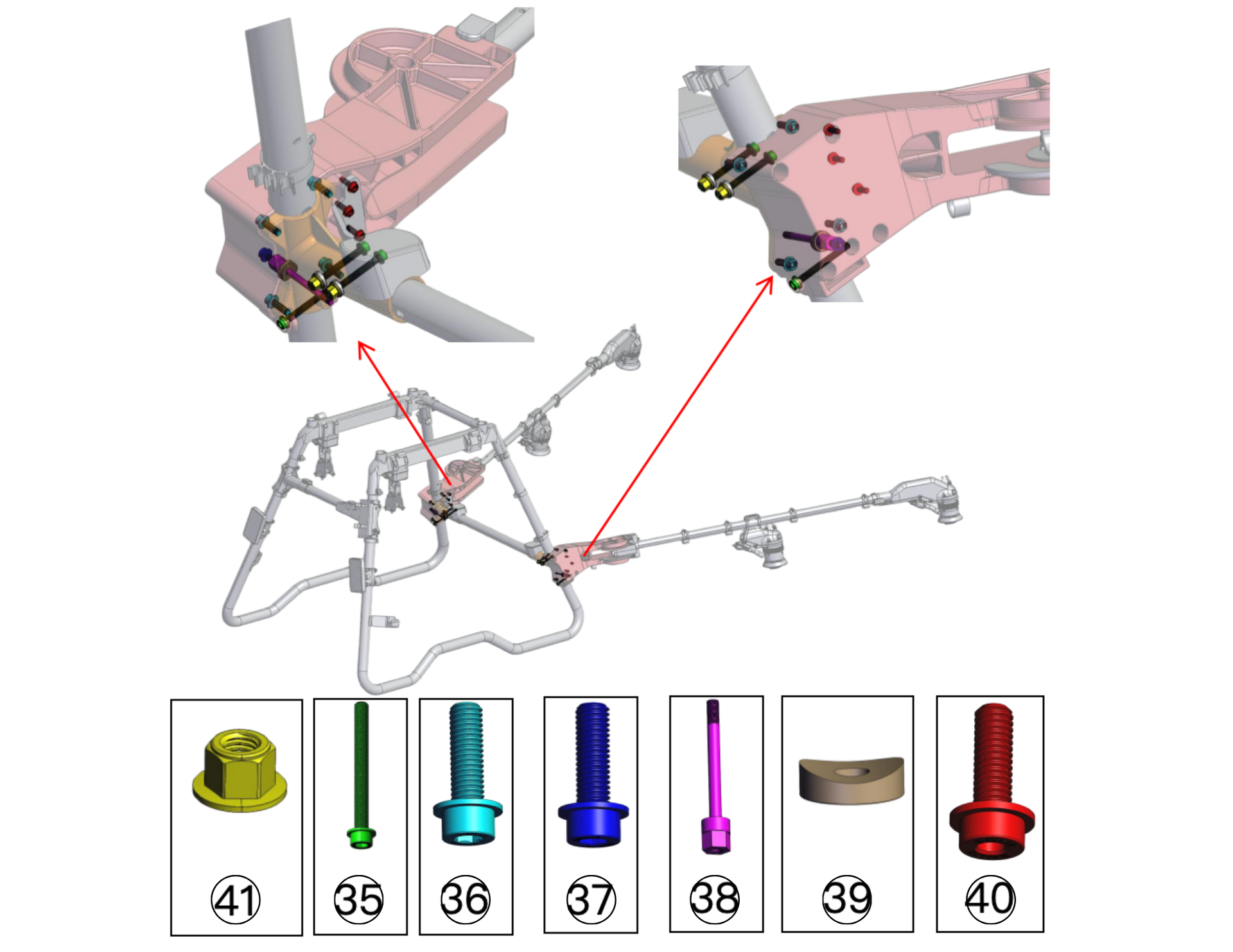 41

35

36

37

38

39

40